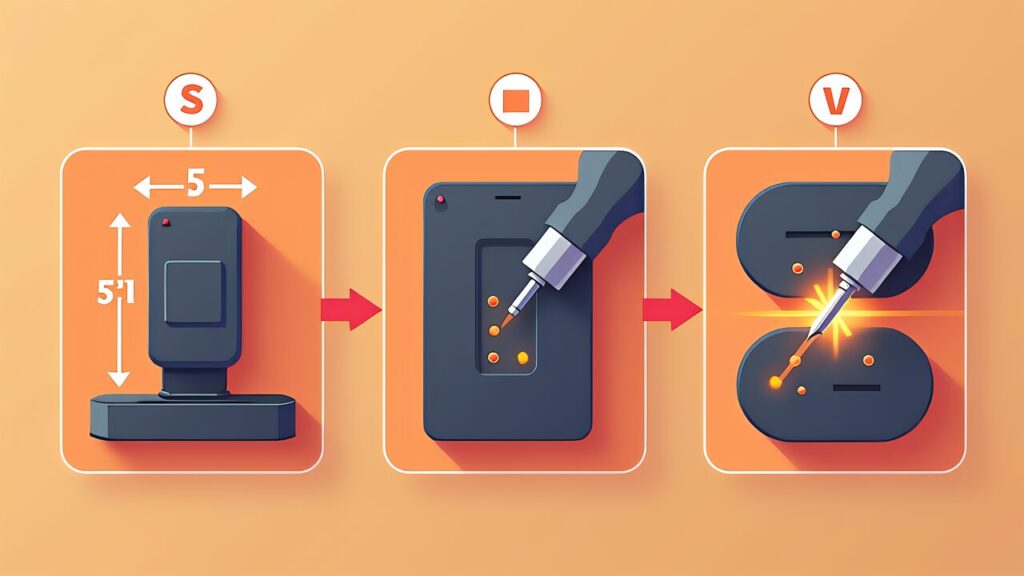 S

5

5'1

V